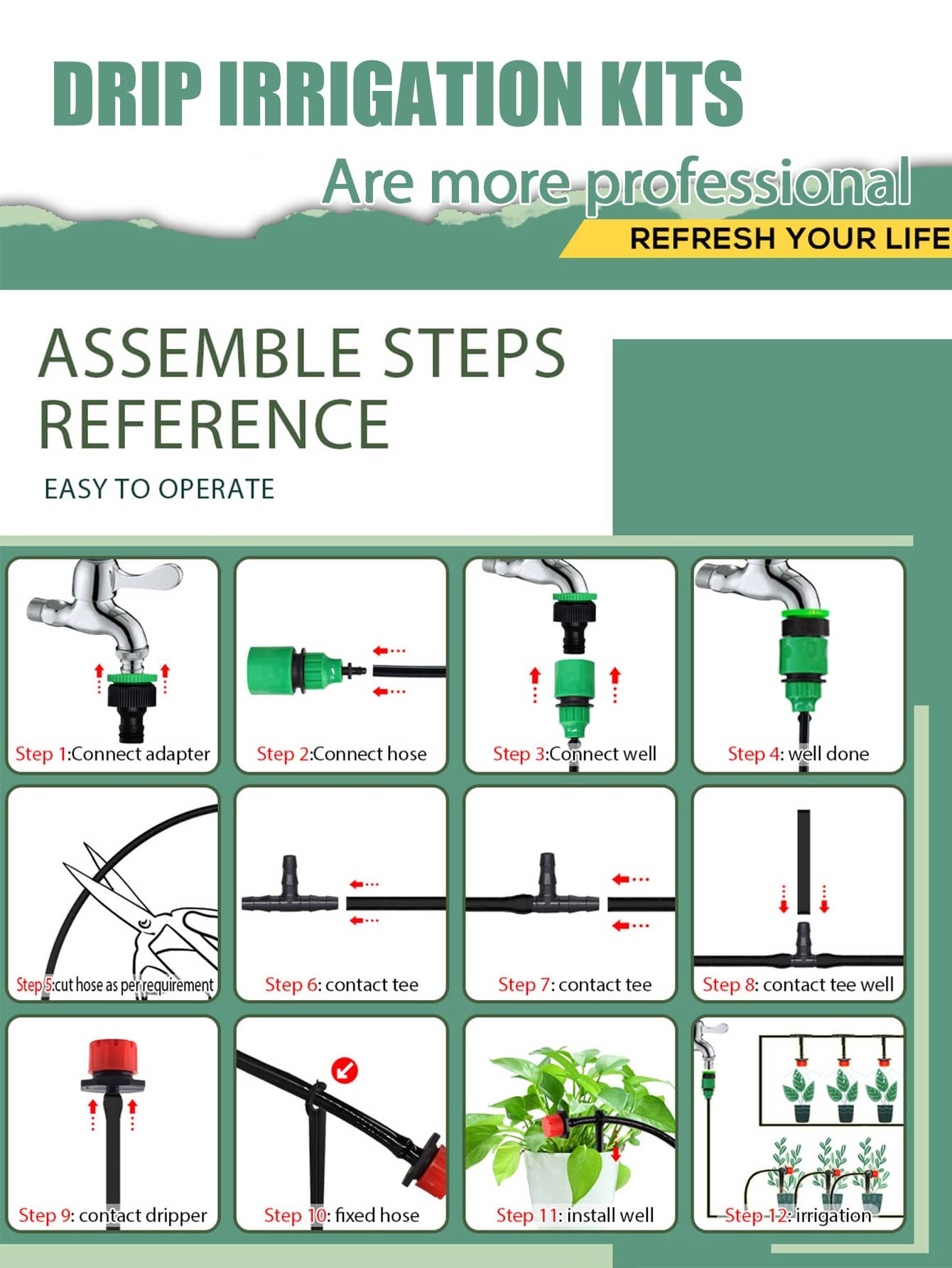 DRIP IRRIGATION KITS

Are more professional

REFRESH YOUR LIFE

ASSEMBLE STEPS REFERENCE

EASY TO OPERATE

Step 1:Connect adapter

Step 2:Connect hose

Step 3:Connect well

Step 4: well done

Step 5:cut hose as per requirement

Step 6: contact tee

Step 7: contact tee

Step 8: contact tee well

Step 9: contact dripper

Step 10: fixed hose

Step 11: install well

Step 12: irrigation